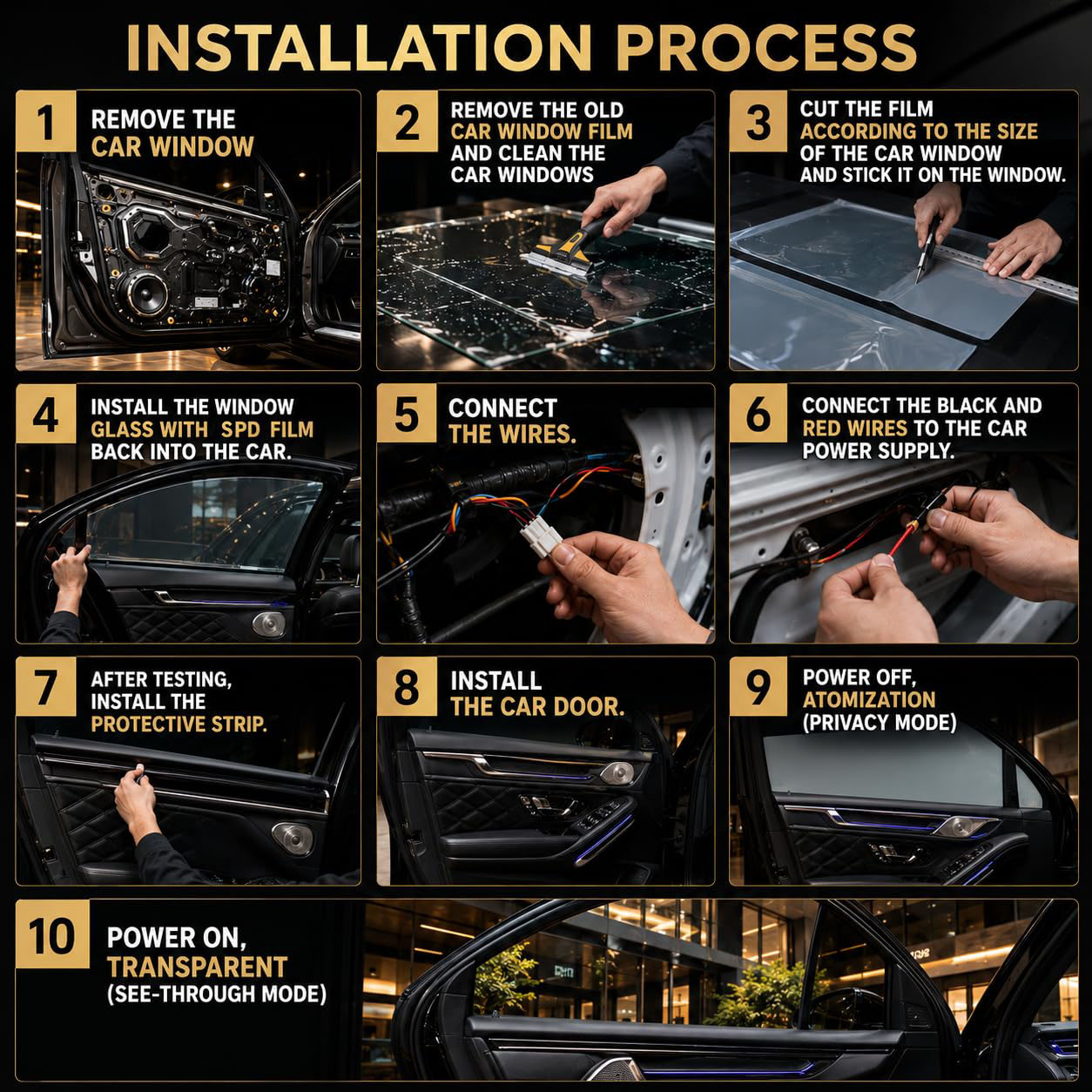 INSTALLATION PROCESS

1 REMOVE THE CAR WINDOW

2 REMOVE THE OLD CAR WINDOW FILM AND CLEAN THE CAR WINDOWS

3 CUT THE FILM ACCORDING TO THE SIZE OF THE CAR WINDOW AND STICK IT ON THE WINDOW.

4 INSTALL THE WINDOW GLASS WITH SPD FILM BACK INTO THE CAR.

5 CONNECT THE WIRES.

6 CONNECT THE BLACK AND RED WIRES TO THE CAR POWER SUPPLY.

7 AFTER TESTING, INSTALL THE PROTECTIVE STRIP.

8 INSTALL THE CAR DOOR.

9 POWER OFF, ATOMIZATION (PRIVACY MODE)

10 POWER ON, TRANSPARENT (SEE-THROUGH MODE)